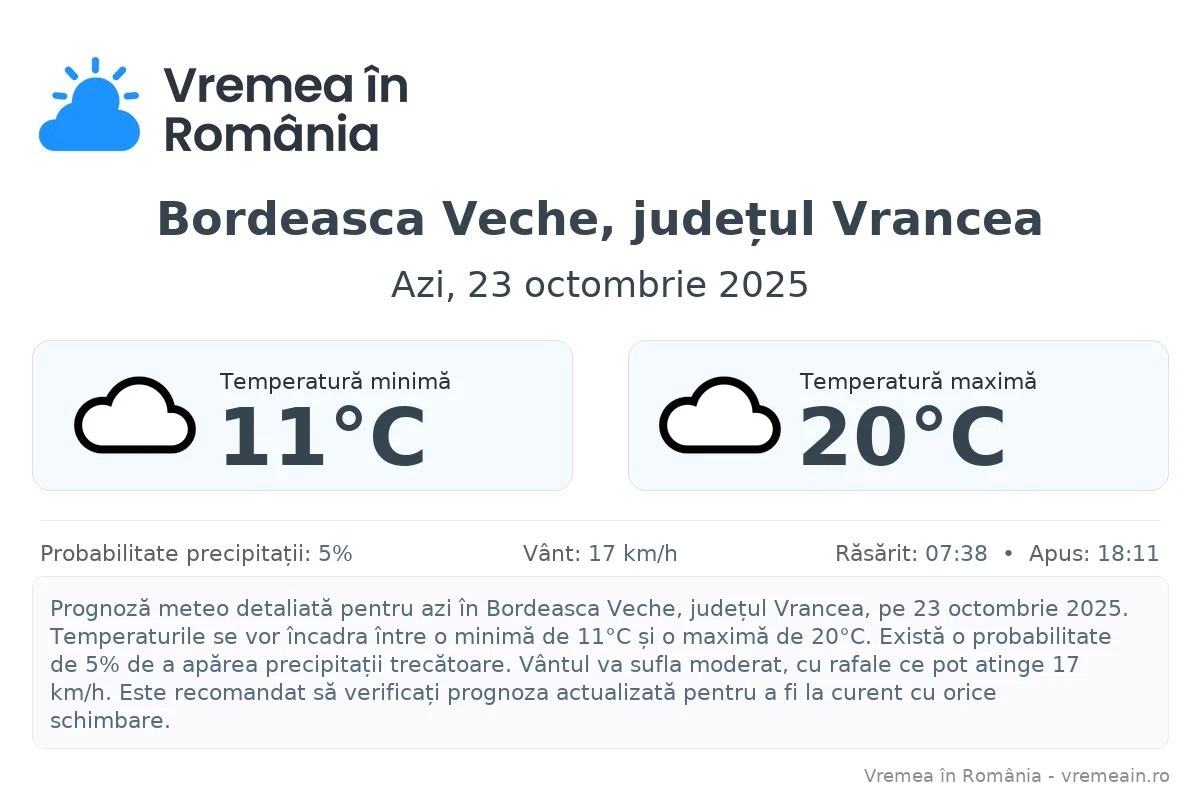 Vremea în
România

Bordeasca Veche, județul Vrancea

Azi, 23 octombrie 2025

Temperatură minimă
11°C

Temperatură maximă
20°C

Probabilitate precipitații: 5%

Vânt: 17 km/h

Răsărit: 07:38 • Apus: 18:11

Prognoză meteo detaliată pentru azi în Bordeasca Veche, județul Vrancea, pe 23 octombrie 2025. Temperaturile se vor încadra între o minimă de 11°C și o maximă de 20°C. Există o probabilitate de 5% de a apărea precipitații trecătoare. Vântul va sufla moderat, cu rafale ce pot atinge 17 km/h. Este recomandat să verificați prognoza actualizată pentru a fi la curent cu orice schimbare.

Vremea în România - vremeain.ro